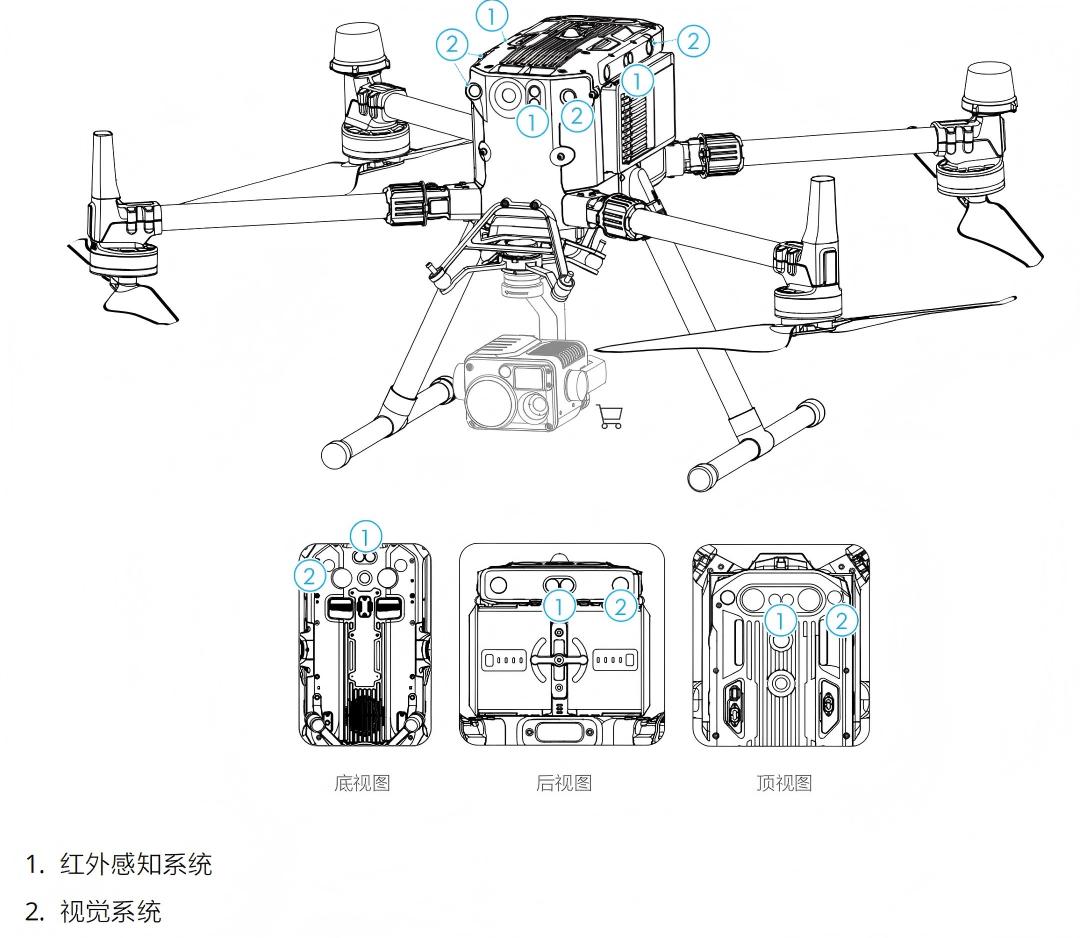 1
2
2
1
1
2

1
2
1
2
1
2

底视图

后视图

顶视图

1. 红外感知系统
2. 视觉系统